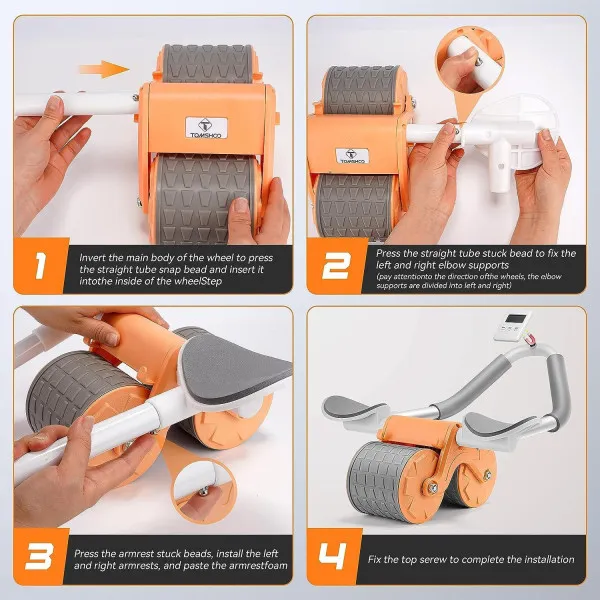 TOMSHOO

1

Invert the main body of the wheel to press the straight tube snap bead and insert it intothe inside of the wheelStep

TOMSHOO

2

Press the straight tube stuck bead to fix the left and right elbow supports
(pay attentionto the direction ofthe wheels, the elbow supports are divided into left and right)

3

Press the armrest stuck beads, install the left and right armrests, and paste the armrestfoam

4

Fix the top serew to complete the installation